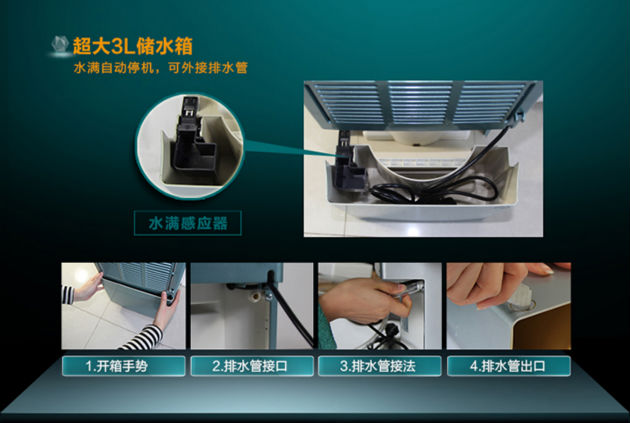 超大3L储水箱
水满自动停机，可外接排水管

水满感应器

1.开箱手势

2.排水管接口

3.排水管接法

4.排水管出口